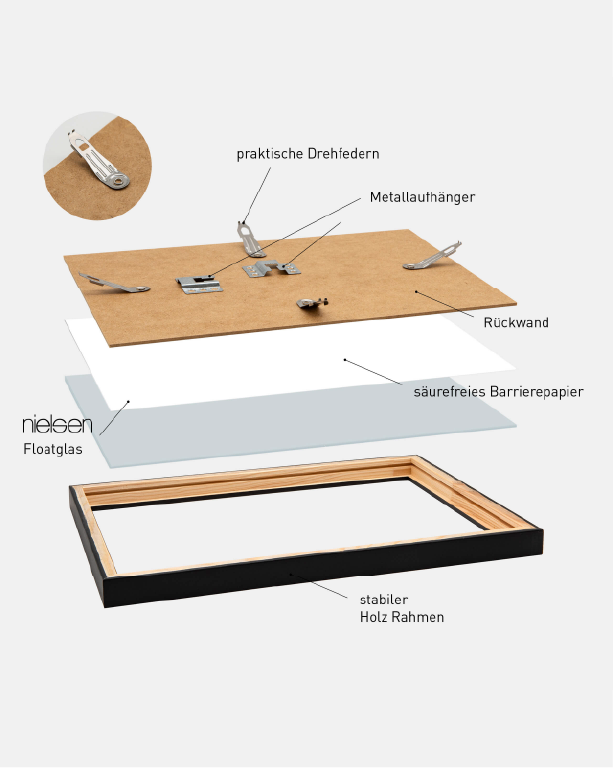 praktische Drehfedern

Metallaufhänger

Rückwand

säurefreies Barrierepapier

nielsen
Floatglas

stabiler
Holz Rahmen