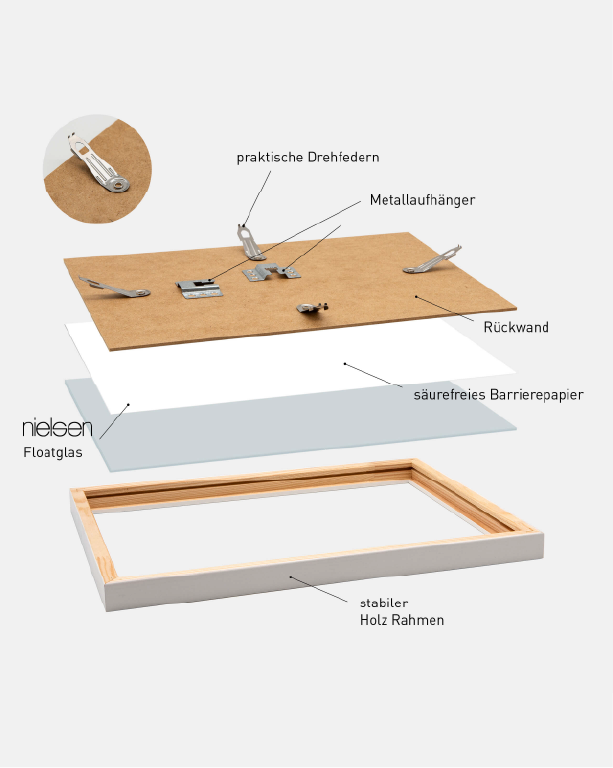 praktische Drehfedern

Metallaufhänger

Rückwand

säurefreies Barrierepapier

nielsen
Floatglas

stabiler
Holz Rahmen